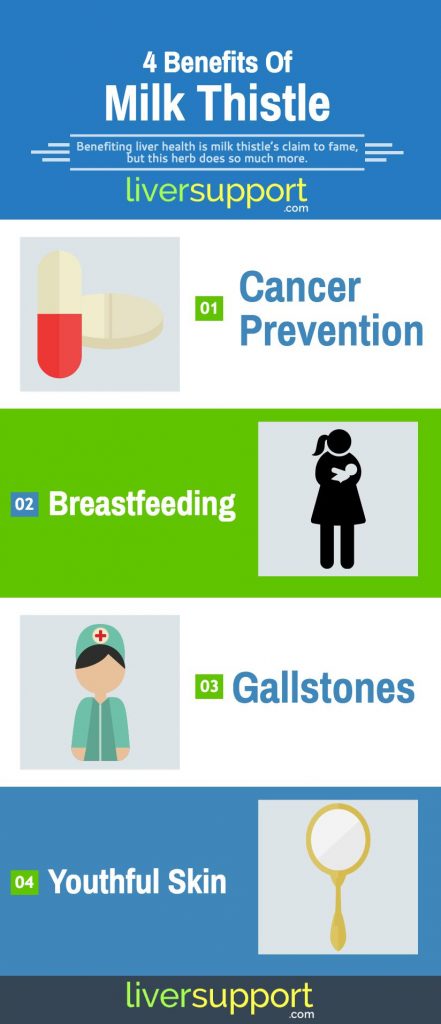 4 Benefits Of
Milk Thistle

Benefiting liver health is milk thistle's claim to fame, but this herb does so much more.

liversupport
.com

01 Cancer Prevention

02 Breastfeeding

03 Gallstones

04 Youthful Skin

liversupport
.com